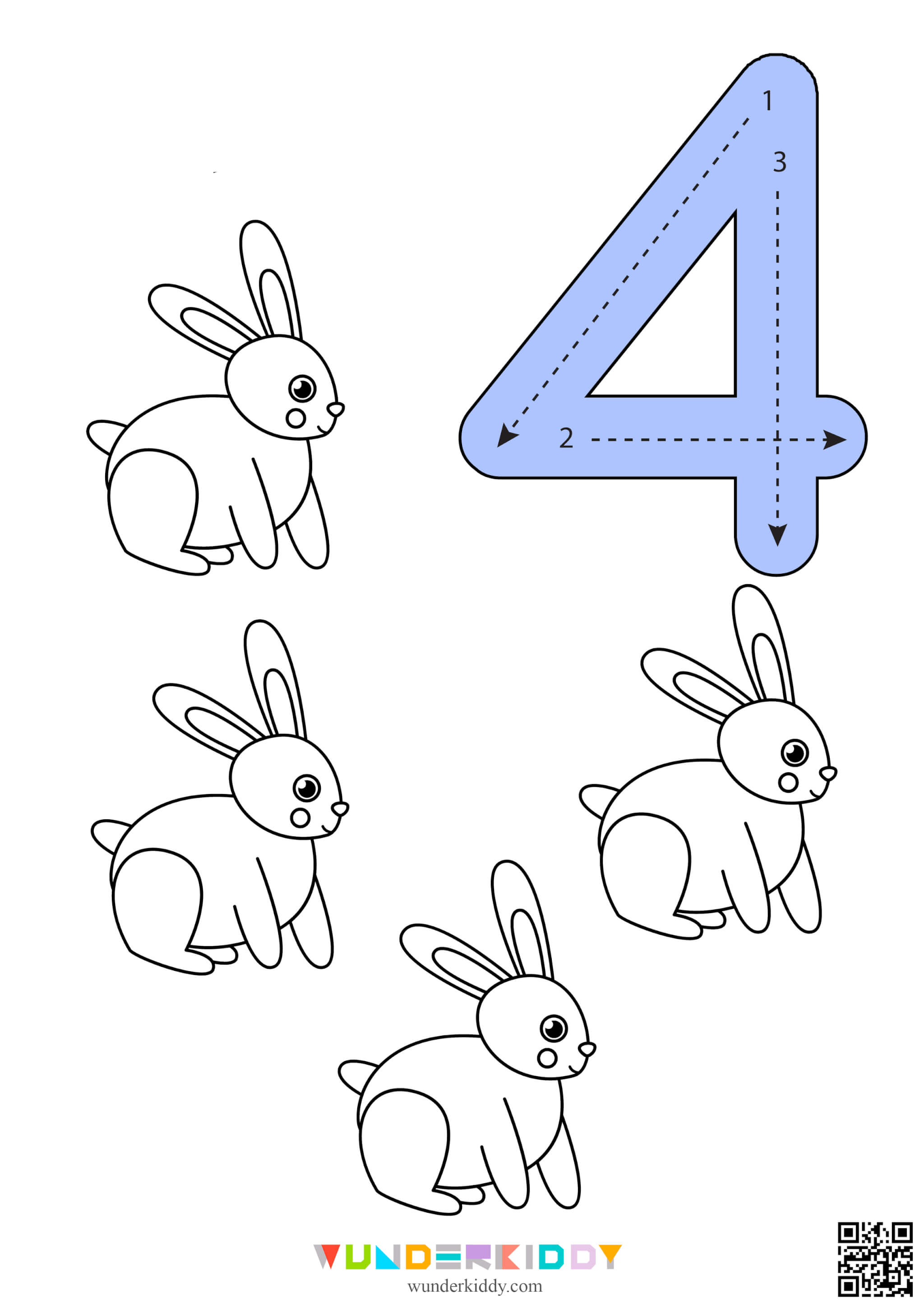 4
1
3
2

WUNDERKIDDY
wunderkiddy.com